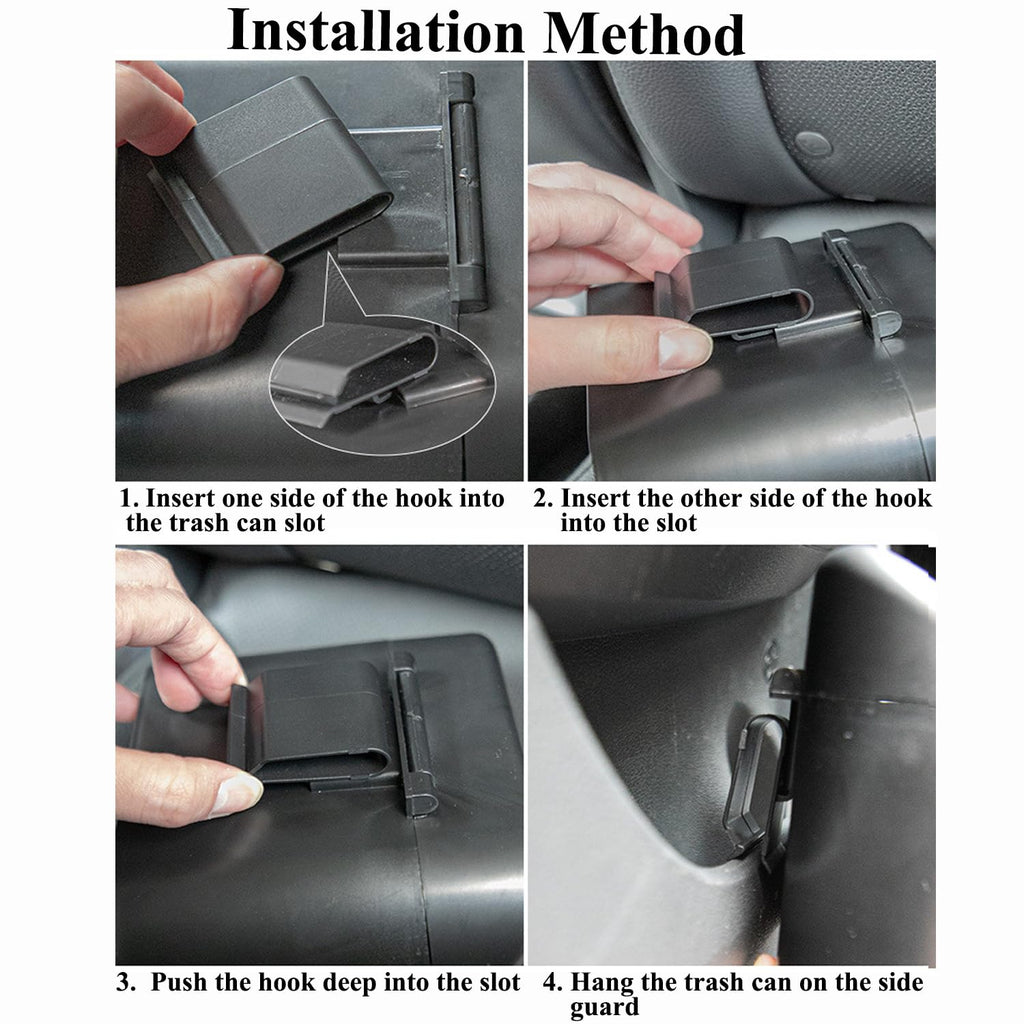 Installation Method

1. Insert one side of the hook into the trash can slot

2. Insert the other side of the hook into the slot

3. Push the hook deep into the slot

4. Hang the trash can on the side guard